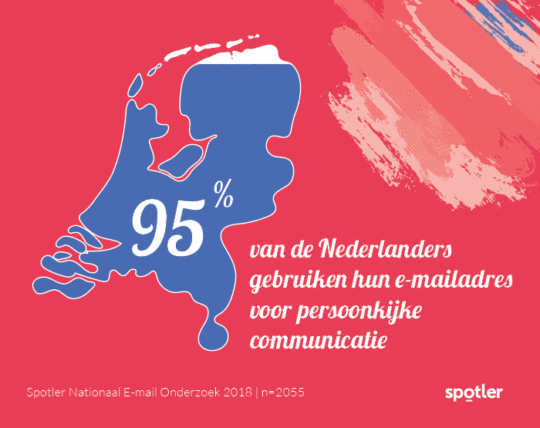 95%

van de Nederlanders gebruiken hun e-mailadres voor persoonkijke communicatie

Spotler Nationaal E-mail Onderzoek 2018 | n=2055

spotler