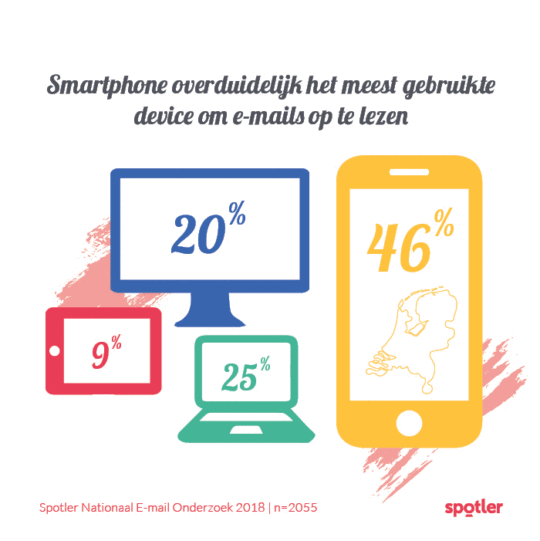 Smartphone overduidelijk het meest gebruikte device om e-mails op te lezen

20%

46%

9%

25%

Spotler Nationaal E-mail Onderzoek 2018 | n=2055

spotler