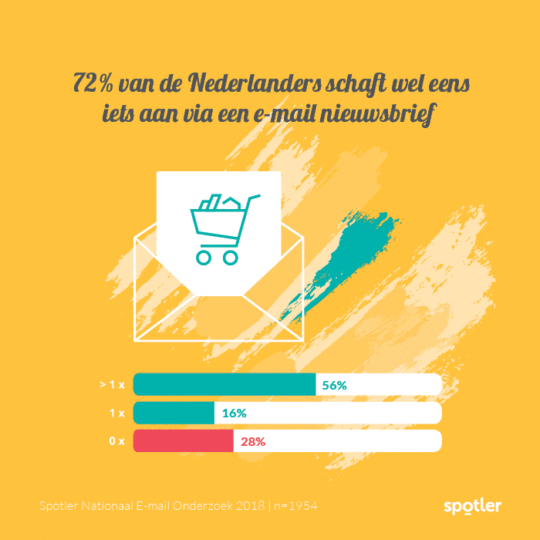 72% van de Nederlanders schaft wel eens iets aan via een e-mail nieuwsbrief

> 1 x 56%
1 x 16%
0 x 28%

Spotler Nationaal E-mail Onderzoek 2018 | n=1954

spotler