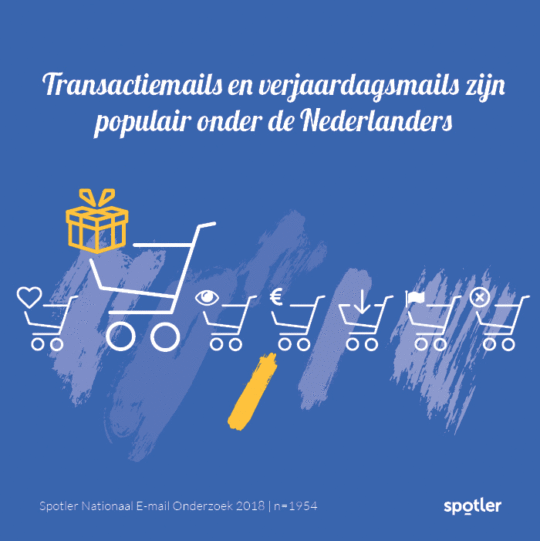 Transactiemails en verjaardagsmails zijn populair onder de Nederlanders

€

Spotler Nationaal E-mail Onderzoek 2018 | n=1954

spotler