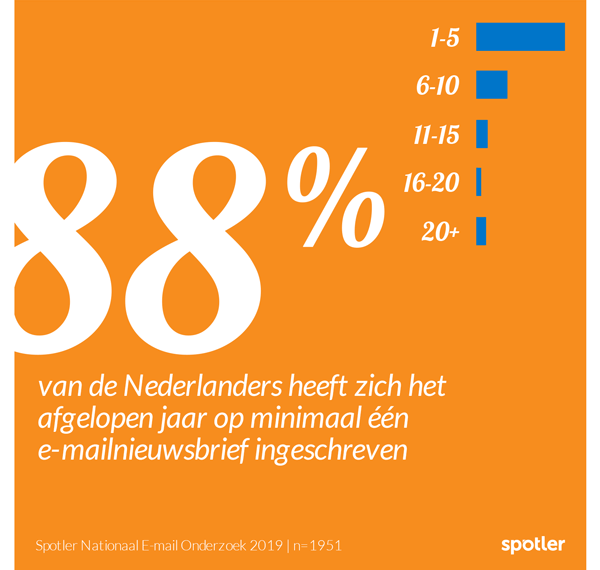 1-5
6-10
11-15
16-20
20+

88%

van de Nederlanders heeft zich het afgelopen jaar op minimaal één e-mailnieuwsbrief ingeschreven

Spotler Nationaal E-mail Onderzoek 2019 | n=1951

spotler