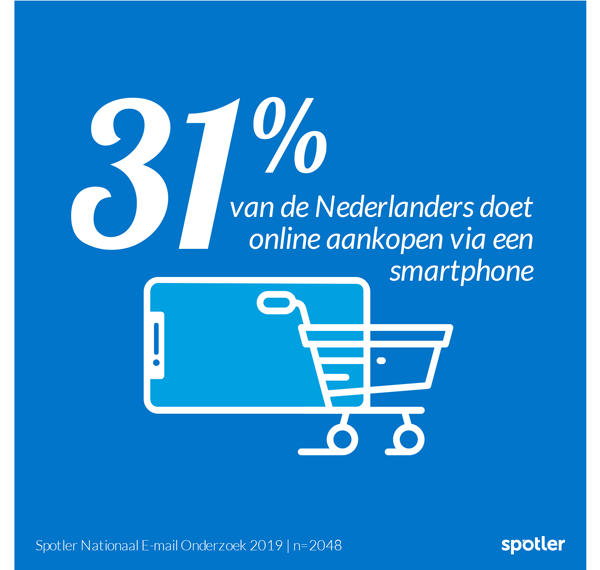 31%

van de Nederlanders doet online aankopen via een smartphone

Spotler Nationaal E-mail Onderzoek 2019 | n=2048

spotler