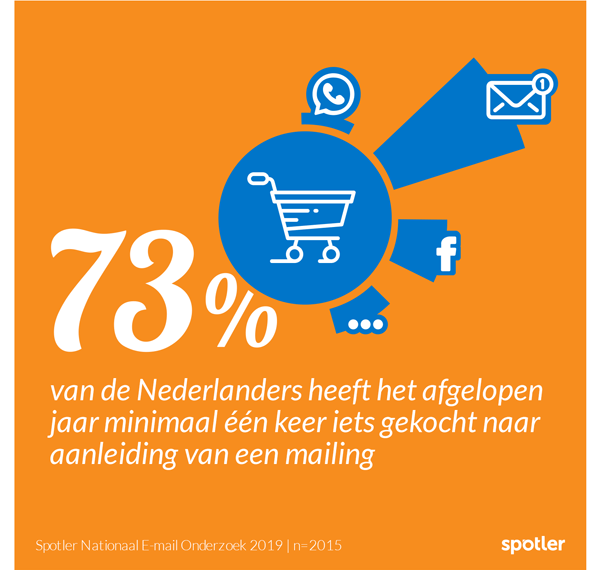 1

f

73%

van de Nederlanders heeft het afgelopen jaar minimaal één keer iets gekocht naar aanleiding van een mailing

Spotler Nationaal E-mail Onderzoek 2019 | n=2015

spotler