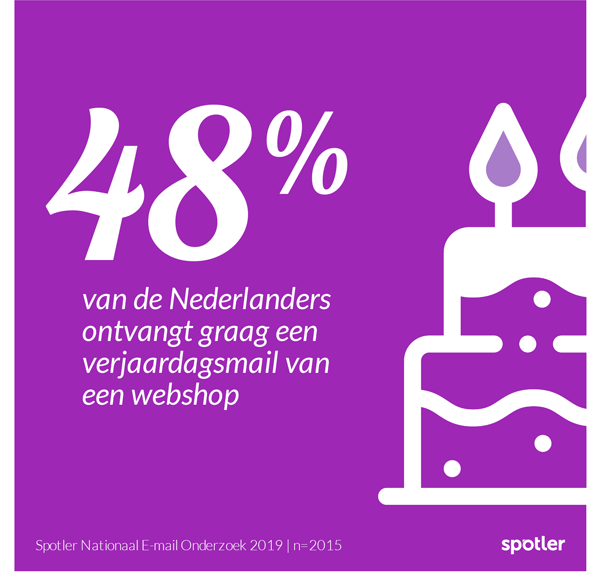 48%

van de Nederlanders ontvangt graag een verjaardagsmail van een webshop

Spotler Nationaal E-mail Onderzoek 2019 | n=2015

spotler